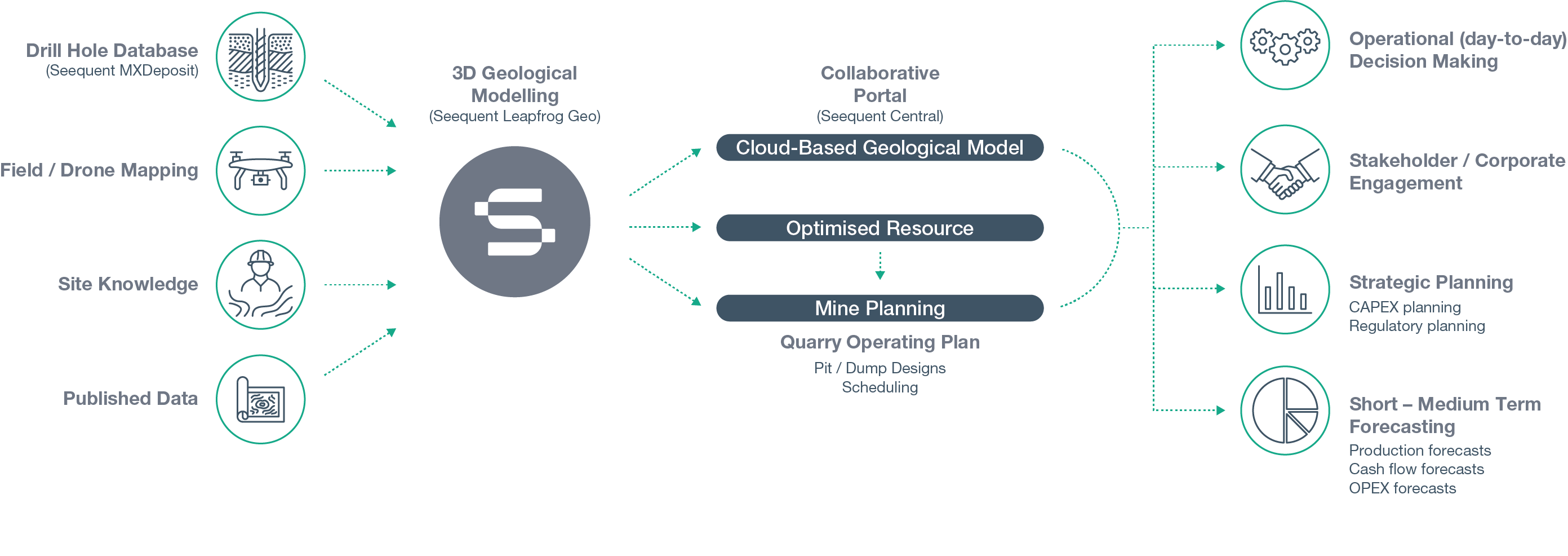 Drill Hole Database
(Seequent MXDeposit)

Field / Drone Mapping

Site Knowledge

Published Data

3D Geological Modelling
(Seequent Leapfrog Geo)

Collaborative Portal
(Seequent Central)

Cloud-Based Geological Model

Optimised Resource

Mine Planning

Quarry Operating Plan
Pit / Dump Designs
Scheduling

Operational (day-to-day) Decision Making

Stakeholder / Corporate Engagement

Strategic Planning
CAPEX planning
Regulatory planning

Short – Medium Term Forecasting
Production forecasts
Cash flow forecasts
OPEX forecasts